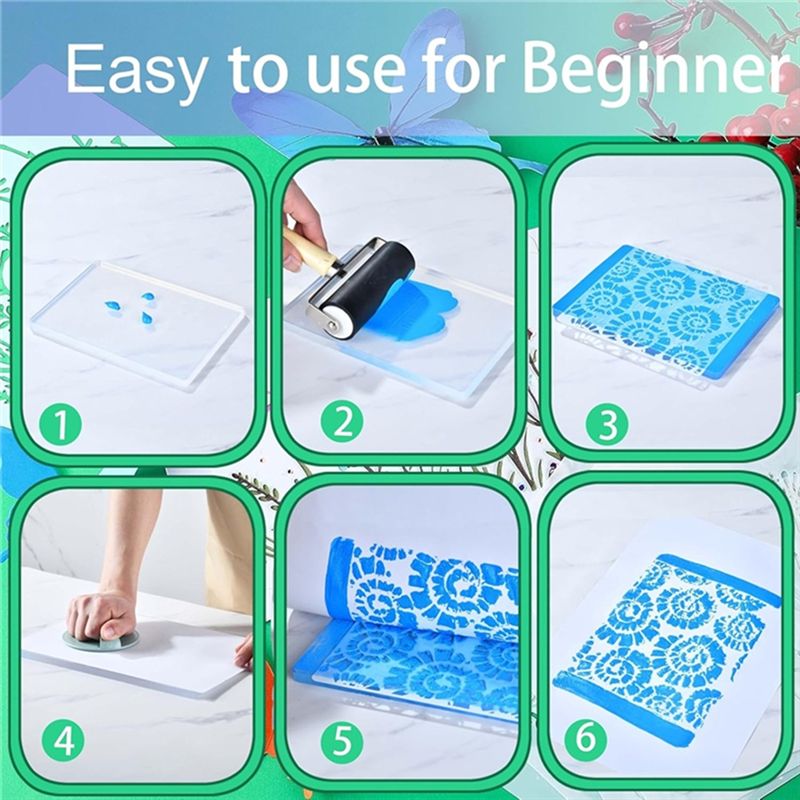 Easy to use for Beginner

1

2

3

4

5

6